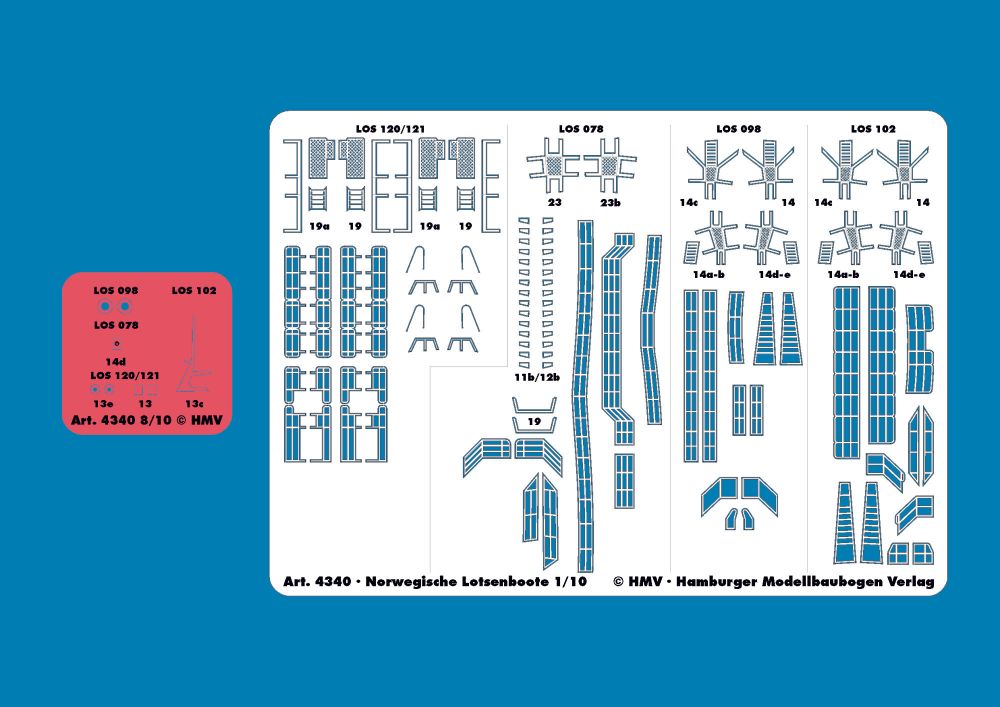 LOS 098
LOS 102
LOS 078
14d
LOS 120/121
13e
13
13c
Art. 4340 8/10 © HMV

LOS 120/121
19a
19
19a
19

LOS 078
23
23b
11b/12b
19

LOS 098
14c
14
14a-b
14d-e

LOS 102
14c
14
14a-b
14d-e

Art. 4340 · Norwegische Lotsenboote 1/10 © HMV · Hamburger Modellbaubogen Verlag